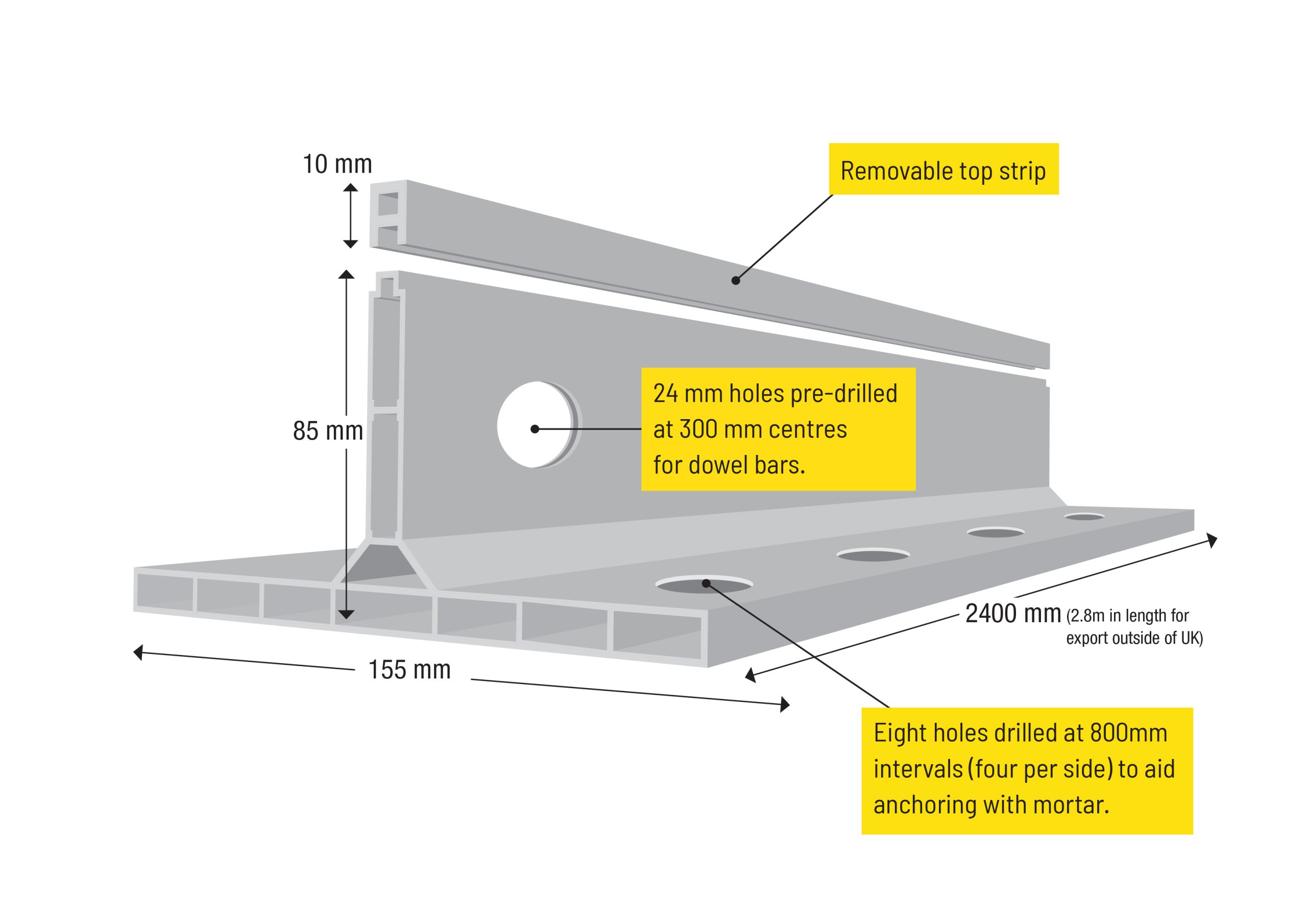 10 mm

Removable top strip

85 mm

24 mm holes pre-drilled at 300 mm centres for dowel bars.

2400 mm (2.8m in length for export outside of UK)

155 mm

Eight holes drilled at 800mm intervals (four per side) to aid anchoring with mortar.